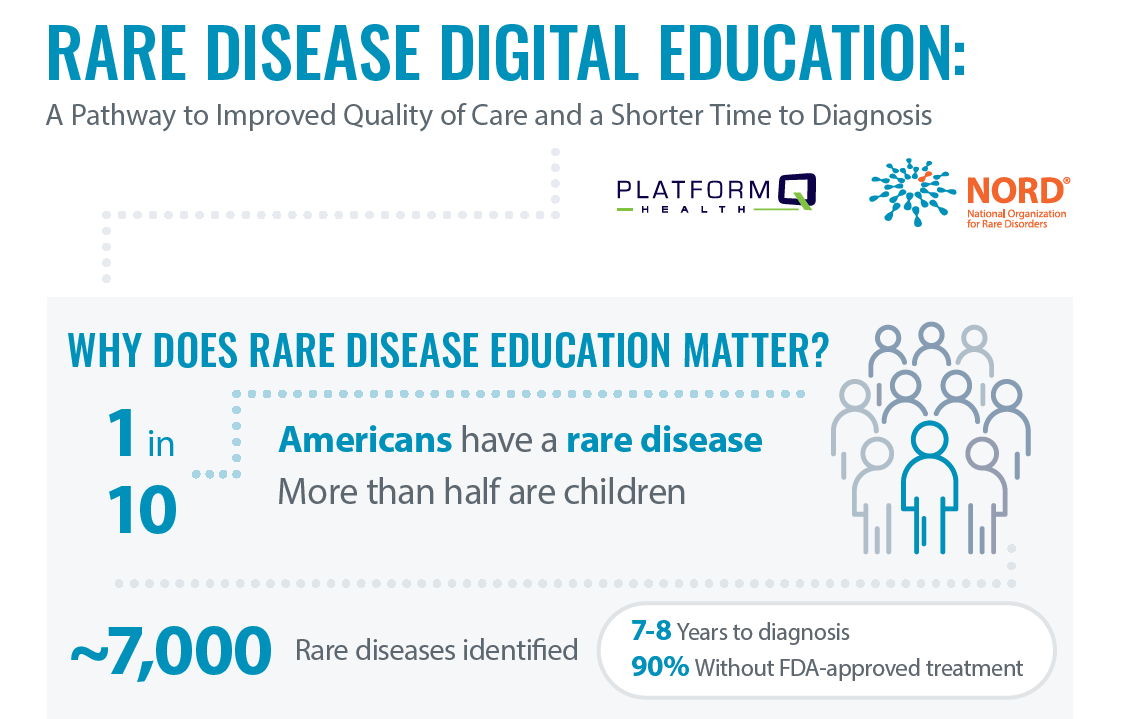 RARE DISEASE DIGITAL EDUCATION:

A Pathway to Improved Quality of Care and a Shorter Time to Diagnosis

PLATFORM Q HEALTH

NORD® National Organization for Rare Disorders

WHY DOES RARE DISEASE EDUCATION MATTER?

1 in 10

Americans have a rare disease
More than half are children

~7,000 Rare diseases identified

7-8 Years to diagnosis
90% Without FDA-approved treatment